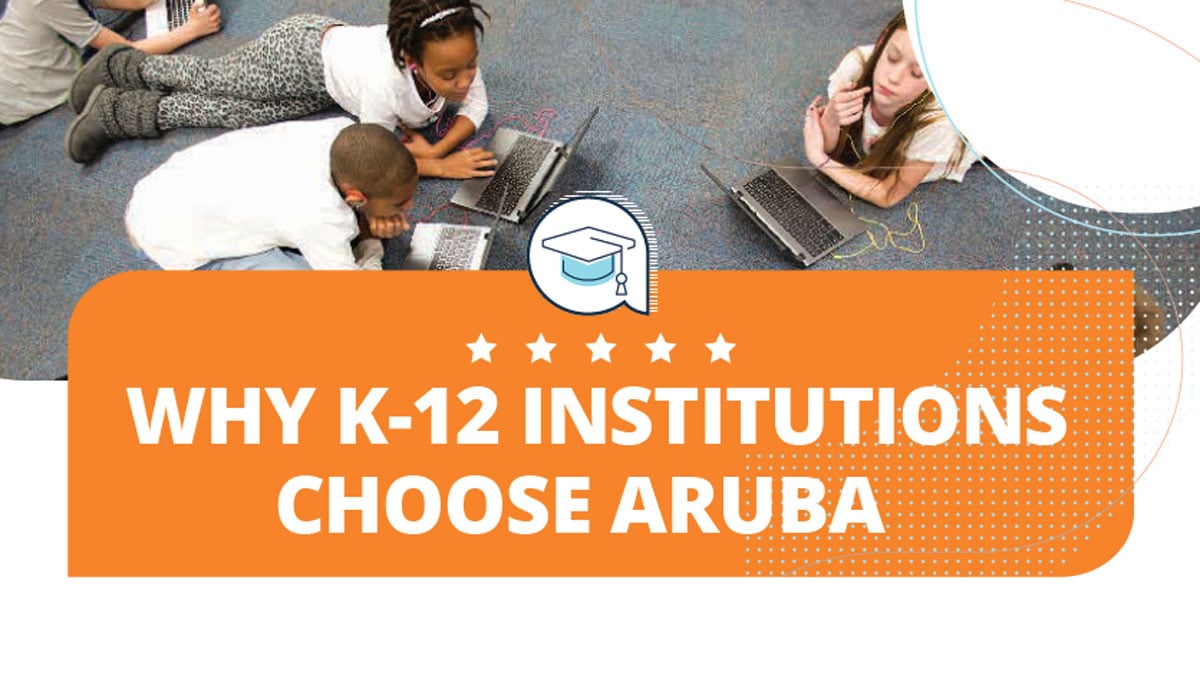 ★ ★ ★ ★ ★
WHY K-12 INSTITUTIONS CHOOSE ARUBA